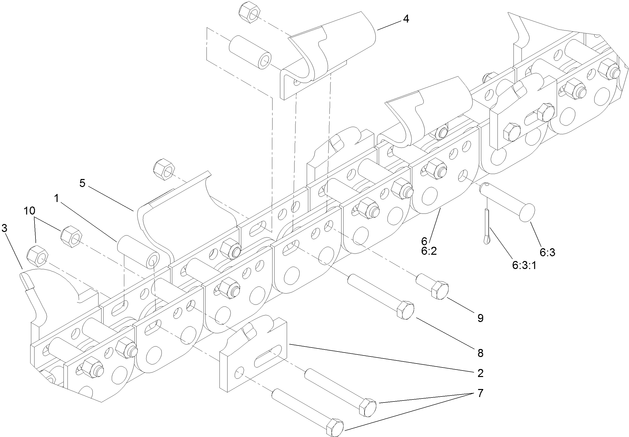 4
5
1
10
3
6
6:2
6:3
6:3:1
9
8
2
7